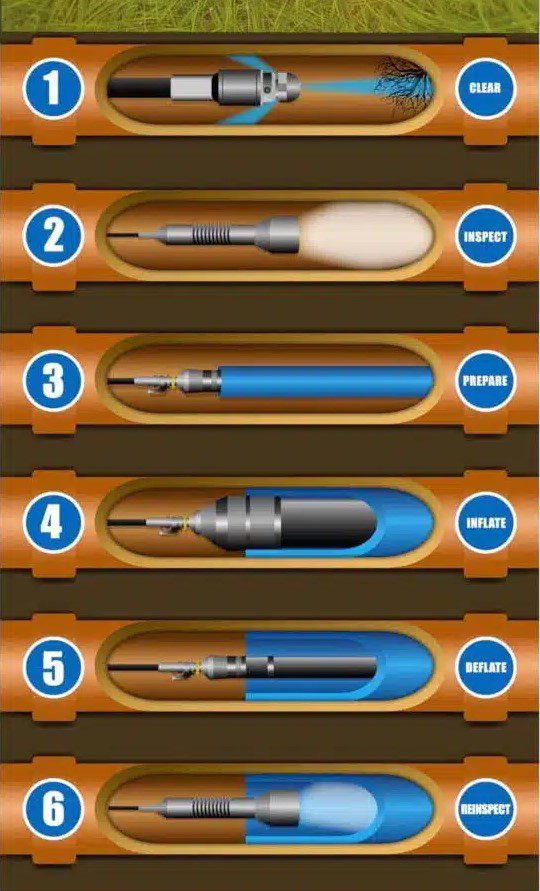 1
CLEAR

2
INSPECT

3
PREPARE

4
INFLATE

5
DEFLATE

6
REINSPECT